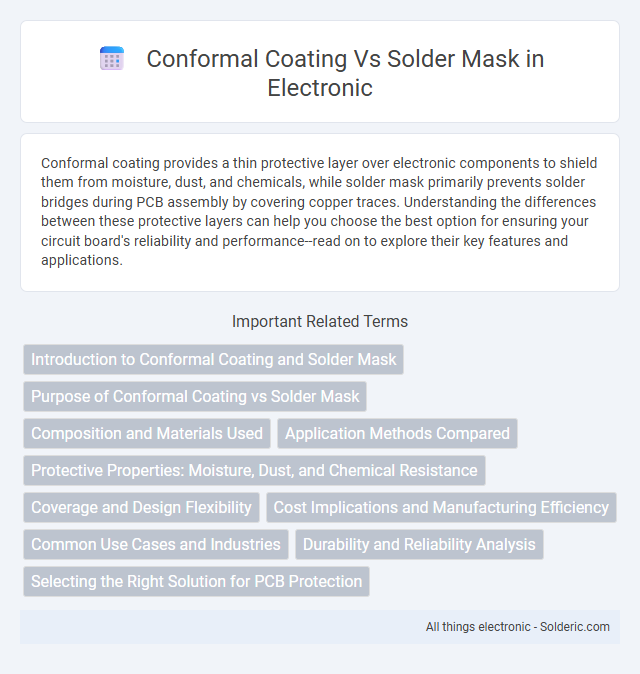 Conformal Coating Vs Solder Mask in Electronic

Conformal coating provides a thin protective layer over electronic components to shield them from moisture, dust, and chemicals, while solder mask primarily prevents solder bridges during PCB assembly by covering copper traces. Understanding the differences between these protective layers can help you choose the best option for ensuring your circuit board's reliability and performance--read on to explore their key features and applications.

Important Related Terms

Introduction to Conformal Coating and Solder Mask

Purpose of Conformal Coating vs Solder Mask

Composition and Materials Used

Application Methods Compared

Protective Properties: Moisture, Dust, and Chemical Resistance

Coverage and Design Flexibility

Cost Implications and Manufacturing Efficiency

Common Use Cases and Industries

Durability and Reliability Analysis

Selecting the Right Solution for PCB Protection

All things electronic - Solderic.com