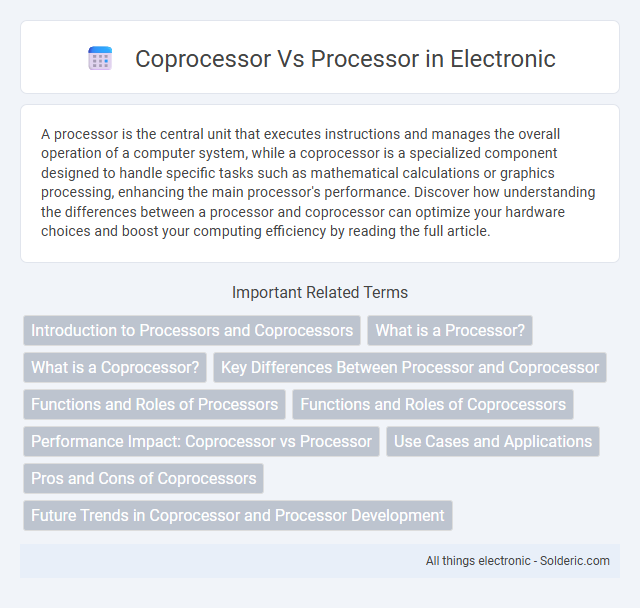 Coprocessor Vs Processor in Electronic

A processor is the central unit that executes instructions and manages the overall operation of a computer system, while a coprocessor is a specialized component designed to handle specific tasks such as mathematical calculations or graphics processing, enhancing the main processor's performance. Discover how understanding the differences between a processor and coprocessor can optimize your hardware choices and boost your computing efficiency by reading the full article.

Important Related Terms

Introduction to Processors and Coprocessors

What is a Processor?

What is a Coprocessor?

Key Differences Between Processor and Coprocessor

Functions and Roles of Processors

Functions and Roles of Coprocessors

Performance Impact: Coprocessor vs Processor

Use Cases and Applications

Pros and Cons of Coprocessors

Future Trends in Coprocessor and Processor Development

All things electronic - Solderic.com