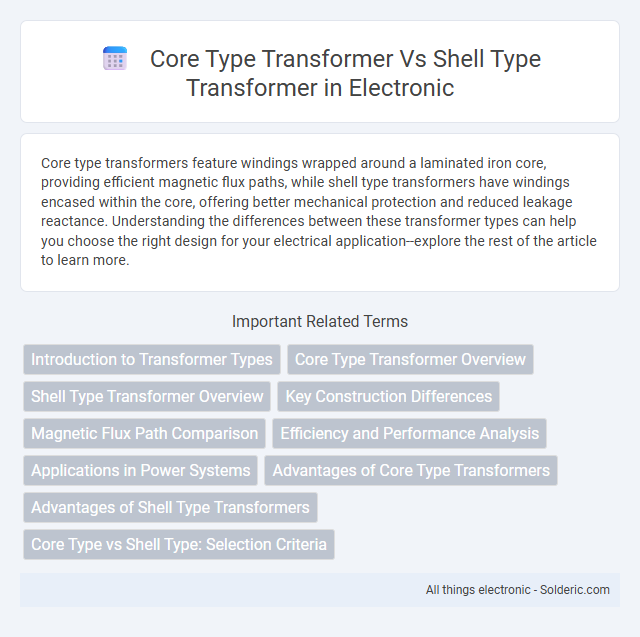 Core Type Transformer Vs Shell Type Transformer in Electronic

Core type transformers feature windings wrapped around a laminated iron core, providing efficient magnetic flux paths, while shell type transformers have windings encased within the core, offering better mechanical protection and reduced leakage reactance. Understanding the differences between these transformer types can help you choose the right design for your electrical application--explore the rest of the article to learn more.

Important Related Terms

Introduction to Transformer Types

Core Type Transformer Overview

Shell Type Transformer Overview

Key Construction Differences

Magnetic Flux Path Comparison

Efficiency and Performance Analysis

Applications in Power Systems

Advantages of Core Type Transformers

Advantages of Shell Type Transformers

Core Type vs Shell Type: Selection Criteria

All things electronic - Solderic.com