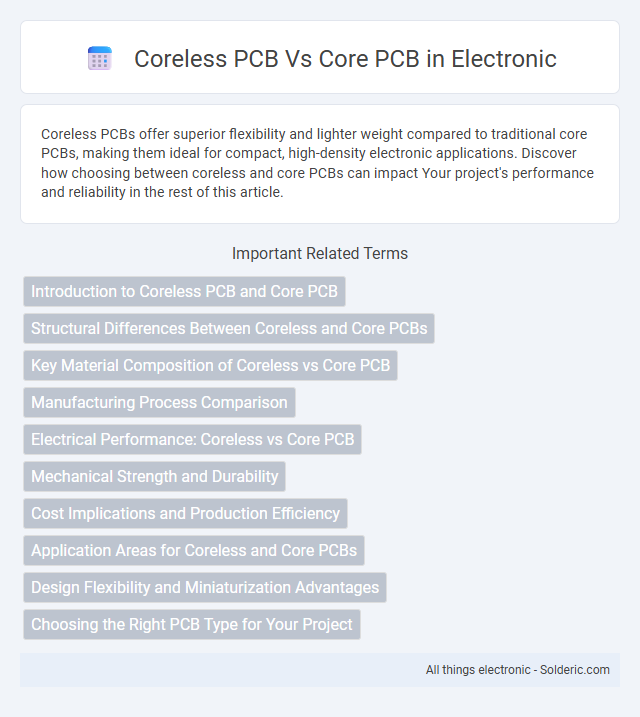 Coreless PCB Vs Core PCB in Electronic

Coreless PCBs offer superior flexibility and lighter weight compared to traditional core PCBs, making them ideal for compact, high-density electronic applications. Discover how choosing between coreless and core PCBs can impact Your project's performance and reliability in the rest of this article.

Important Related Terms

Introduction to Coreless PCB and Core PCB

Structural Differences Between Coreless and Core PCBs

Key Material Composition of Coreless vs Core PCB

Manufacturing Process Comparison

Electrical Performance: Coreless vs Core PCB

Mechanical Strength and Durability

Cost Implications and Production Efficiency

Application Areas for Coreless and Core PCBs

Design Flexibility and Miniaturization Advantages

Choosing the Right PCB Type for Your Project

All things electronic - Solderic.com