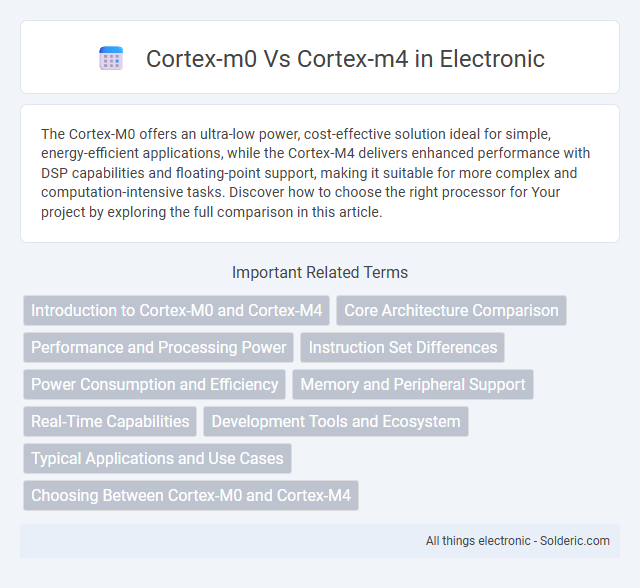 Cortex-m0 Vs Cortex-m4 in Electronic

The Cortex-M0 offers an ultra-low power, cost-effective solution ideal for simple, energy-efficient applications, while the Cortex-M4 delivers enhanced performance with DSP capabilities and floating-point support, making it suitable for more complex and computation-intensive tasks. Discover how to choose the right processor for Your project by exploring the full comparison in this article.

Important Related Terms

Introduction to Cortex-M0 and Cortex-M4
Core Architecture Comparison
Performance and Processing Power
Instruction Set Differences
Power Consumption and Efficiency
Memory and Peripheral Support
Real-Time Capabilities
Development Tools and Ecosystem
Typical Applications and Use Cases
Choosing Between Cortex-M0 and Cortex-M4

All things electronic - Solderic.com