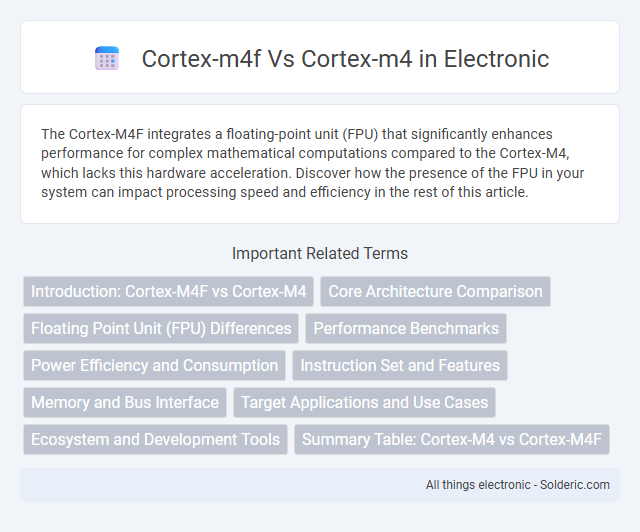 Cortex-m4f Vs Cortex-m4 in Electronic

The Cortex-M4F integrates a floating-point unit (FPU) that significantly enhances performance for complex mathematical computations compared to the Cortex-M4, which lacks this hardware acceleration. Discover how the presence of the FPU in your system can impact processing speed and efficiency in the rest of this article.

Important Related Terms

Introduction: Cortex-M4F vs Cortex-M4
Core Architecture Comparison
Floating Point Unit (FPU) Differences
Performance Benchmarks
Power Efficiency and Consumption
Instruction Set and Features
Memory and Bus Interface
Target Applications and Use Cases
Ecosystem and Development Tools
Summary Table: Cortex-M4 vs Cortex-M4F

All things electronic - Solderic.com