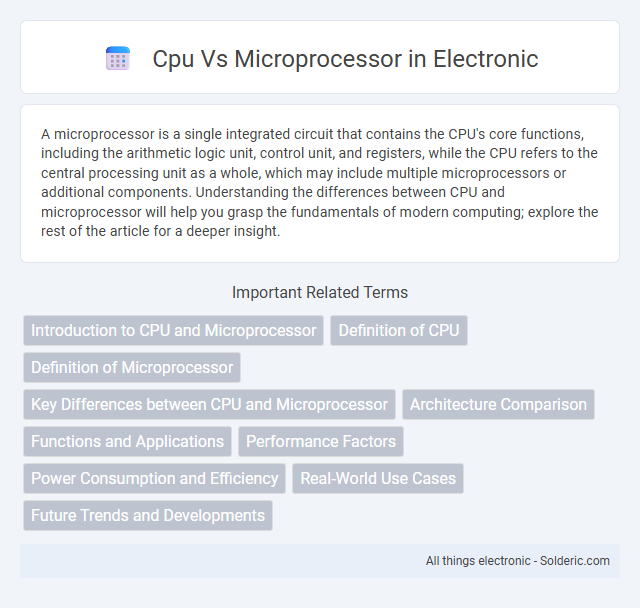 Cpu Vs Microprocessor in Electronic

A microprocessor is a single integrated circuit that contains the CPU's core functions, including the arithmetic logic unit, control unit, and registers, while the CPU refers to the central processing unit as a whole, which may include multiple microprocessors or additional components. Understanding the differences between CPU and microprocessor will help you grasp the fundamentals of modern computing; explore the rest of the article for a deeper insight.

Important Related Terms

Introduction to CPU and Microprocessor

Definition of CPU

Definition of Microprocessor

Key Differences between CPU and Microprocessor

Architecture Comparison

Functions and Applications

Performance Factors

Power Consumption and Efficiency

Real-World Use Cases

Future Trends and Developments

All things electronic - Solderic.com