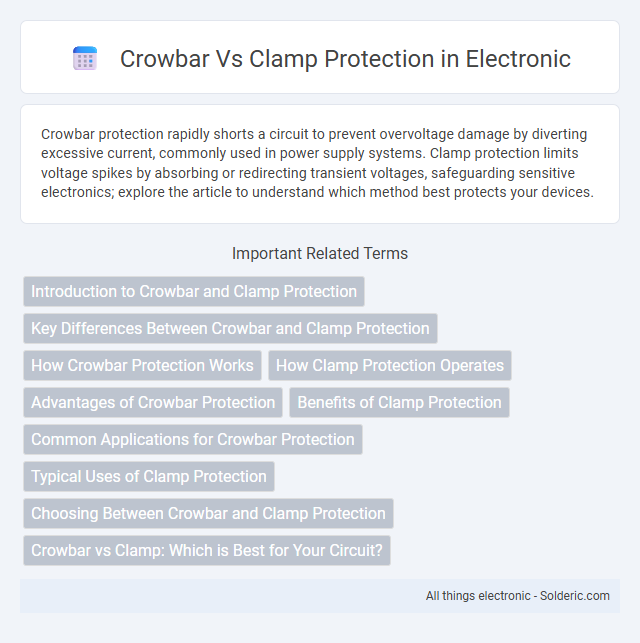 Crowbar Vs Clamp Protection in Electronic

Crowbar protection rapidly shorts a circuit to prevent overvoltage damage by diverting excessive current, commonly used in power supply systems. Clamp protection limits voltage spikes by absorbing or redirecting transient voltages, safeguarding sensitive electronics; explore the article to understand which method best protects your devices.

Important Related Terms

Introduction to Crowbar and Clamp Protection

Key Differences Between Crowbar and Clamp Protection

How Crowbar Protection Works

How Clamp Protection Operates

Advantages of Crowbar Protection

Benefits of Clamp Protection

Common Applications for Crowbar Protection

Typical Uses of Clamp Protection

Choosing Between Crowbar and Clamp Protection

Crowbar vs Clamp: Which is Best for Your Circuit?

All things electronic - Solderic.com