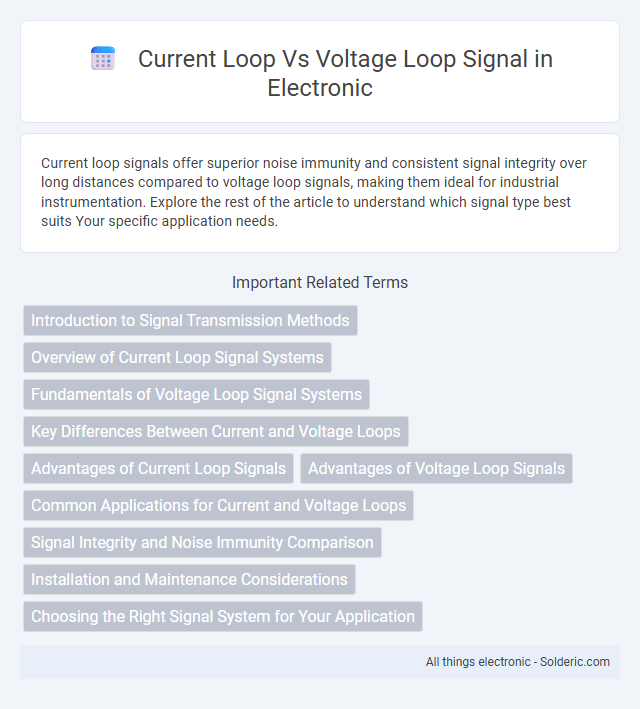 Current Loop Vs Voltage Loop Signal in Electronic

Current loop signals offer superior noise immunity and consistent signal integrity over long distances compared to voltage loop signals, making them ideal for industrial instrumentation. Explore the rest of the article to understand which signal type best suits Your specific application needs.

Important Related Terms

Introduction to Signal Transmission Methods

Overview of Current Loop Signal Systems

Fundamentals of Voltage Loop Signal Systems

Key Differences Between Current and Voltage Loops

Advantages of Current Loop Signals

Advantages of Voltage Loop Signals

Common Applications for Current and Voltage Loops

Signal Integrity and Noise Immunity Comparison

Installation and Maintenance Considerations

Choosing the Right Signal System for Your Application

All things electronic - Solderic.com