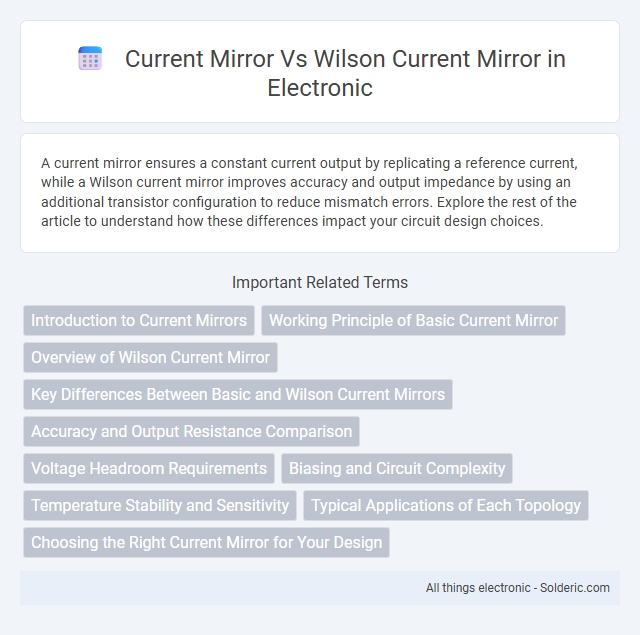 Current Mirror Vs Wilson Current Mirror in Electronic

A current mirror ensures a constant current output by replicating a reference current, while a Wilson current mirror improves accuracy and output impedance by using an additional transistor configuration to reduce mismatch errors. Explore the rest of the article to understand how these differences impact your circuit design choices.

Important Related Terms

Introduction to Current Mirrors

Working Principle of Basic Current Mirror

Overview of Wilson Current Mirror

Key Differences Between Basic and Wilson Current Mirrors

Accuracy and Output Resistance Comparison

Voltage Headroom Requirements

Biasing and Circuit Complexity

Temperature Stability and Sensitivity

Typical Applications of Each Topology

Choosing the Right Current Mirror for Your Design

All things electronic - Solderic.com