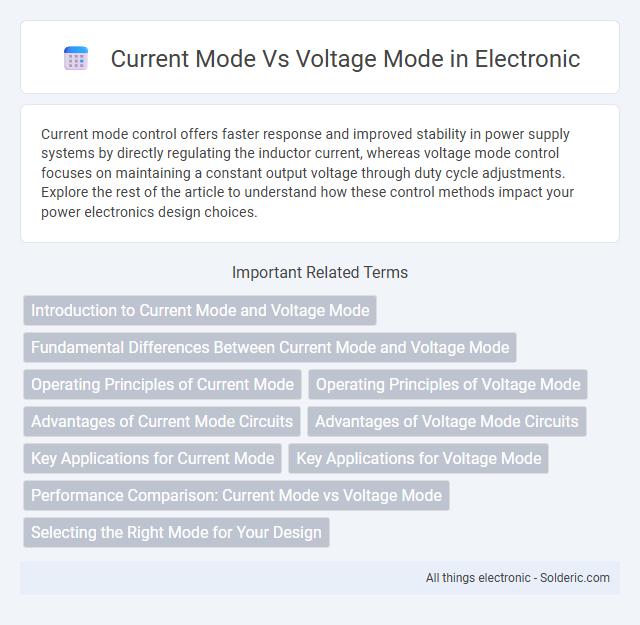 Current Mode Vs Voltage Mode in Electronic

Current mode control offers faster response and improved stability in power supply systems by directly regulating the inductor current, whereas voltage mode control focuses on maintaining a constant output voltage through duty cycle adjustments. Explore the rest of the article to understand how these control methods impact your power electronics design choices.

Important Related Terms

Introduction to Current Mode and Voltage Mode

Fundamental Differences Between Current Mode and Voltage Mode

Operating Principles of Current Mode

Operating Principles of Voltage Mode

Advantages of Current Mode Circuits

Advantages of Voltage Mode Circuits

Key Applications for Current Mode

Key Applications for Voltage Mode

Performance Comparison: Current Mode vs Voltage Mode

Selecting the Right Mode for Your Design

All things electronic - Solderic.com