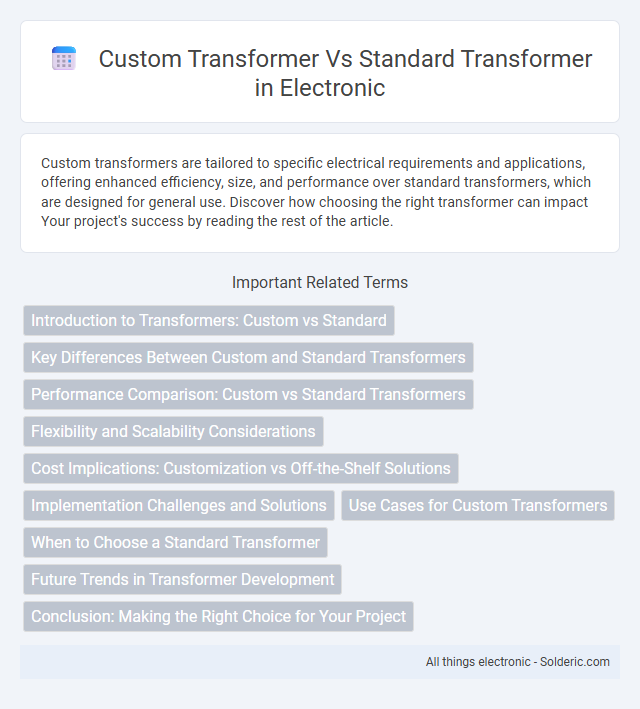 Custom Transformer Vs Standard Transformer in Electronic

Custom transformers are tailored to specific electrical requirements and applications, offering enhanced efficiency, size, and performance over standard transformers, which are designed for general use. Discover how choosing the right transformer can impact Your project's success by reading the rest of the article.

Important Related Terms

Introduction to Transformers: Custom vs Standard

Key Differences Between Custom and Standard Transformers

Performance Comparison: Custom vs Standard Transformers

Flexibility and Scalability Considerations

Cost Implications: Customization vs Off-the-Shelf Solutions

Implementation Challenges and Solutions

Use Cases for Custom Transformers

When to Choose a Standard Transformer

Future Trends in Transformer Development

Conclusion: Making the Right Choice for Your Project

All things electronic - Solderic.com