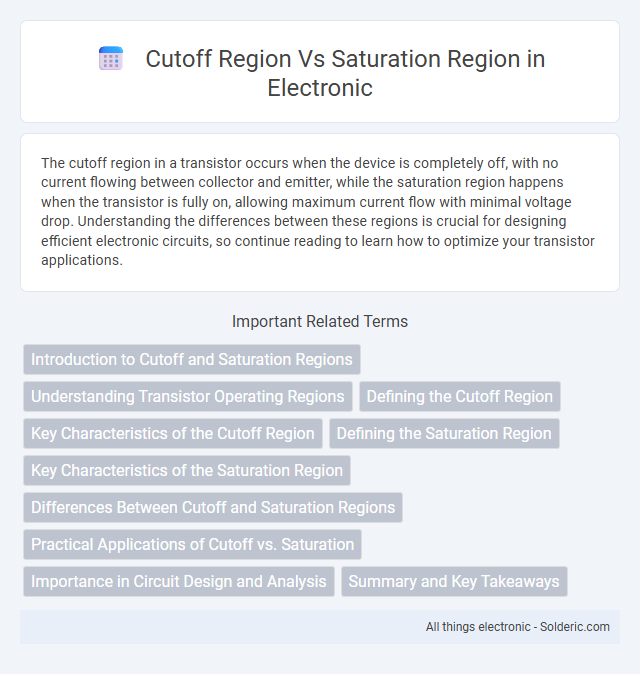 Cutoff Region Vs Saturation Region in Electronic

The cutoff region in a transistor occurs when the device is completely off, with no current flowing between collector and emitter, while the saturation region happens when the transistor is fully on, allowing maximum current flow with minimal voltage drop. Understanding the differences between these regions is crucial for designing efficient electronic circuits, so continue reading to learn how to optimize your transistor applications.

Important Related Terms

Introduction to Cutoff and Saturation Regions

Understanding Transistor Operating Regions

Defining the Cutoff Region

Key Characteristics of the Cutoff Region

Defining the Saturation Region

Key Characteristics of the Saturation Region

Differences Between Cutoff and Saturation Regions

Practical Applications of Cutoff vs. Saturation

Importance in Circuit Design and Analysis

Summary and Key Takeaways

All things electronic - Solderic.com