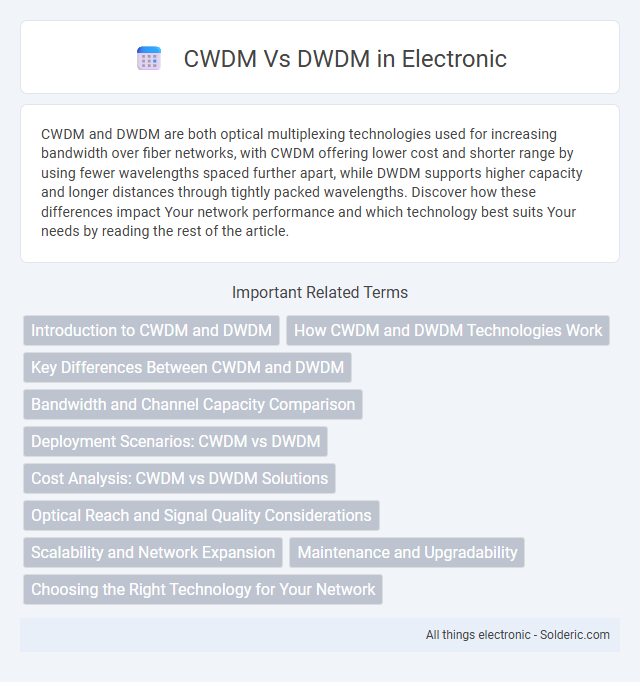 CWDM Vs DWDM in Electronic

CWDM and DWDM are both optical multiplexing technologies used for increasing bandwidth over fiber networks, with CWDM offering lower cost and shorter range by using fewer wavelengths spaced further apart, while DWDM supports higher capacity and longer distances through tightly packed wavelengths. Discover how these differences impact Your network performance and which technology best suits Your needs by reading the rest of the article.

Important Related Terms

Introduction to CWDM and DWDM

How CWDM and DWDM Technologies Work

Key Differences Between CWDM and DWDM

Bandwidth and Channel Capacity Comparison

Deployment Scenarios: CWDM vs DWDM

Cost Analysis: CWDM vs DWDM Solutions

Optical Reach and Signal Quality Considerations

Scalability and Network Expansion

Maintenance and Upgradability

Choosing the Right Technology for Your Network

All things electronic - Solderic.com