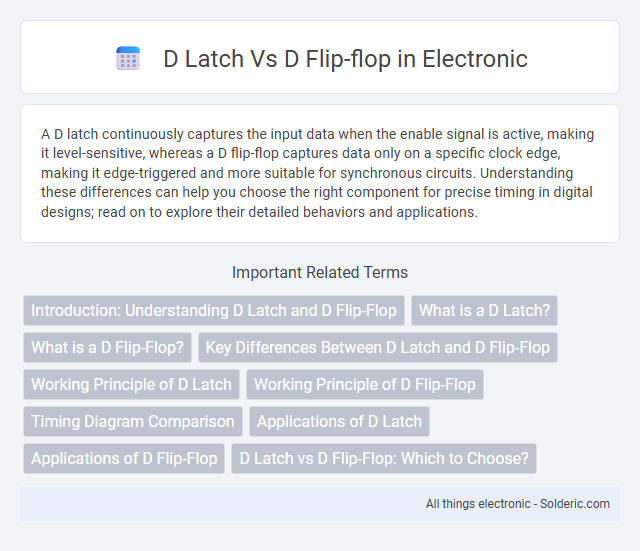 D Latch Vs D Flip-flop in Electronic

A D latch continuously captures the input data when the enable signal is active, making it level-sensitive, whereas a D flip-flop captures data only on a specific clock edge, making it edge-triggered and more suitable for synchronous circuits. Understanding these differences can help you choose the right component for precise timing in digital designs; read on to explore their detailed behaviors and applications.

Important Related Terms

Introduction: Understanding D Latch and D Flip-Flop

What is a D Latch?

What is a D Flip-Flop?

Key Differences Between D Latch and D Flip-Flop

Working Principle of D Latch

Working Principle of D Flip-Flop

Timing Diagram Comparison

Applications of D Latch

Applications of D Flip-Flop

D Latch vs D Flip-Flop: Which to Choose?

All things electronic - Solderic.com