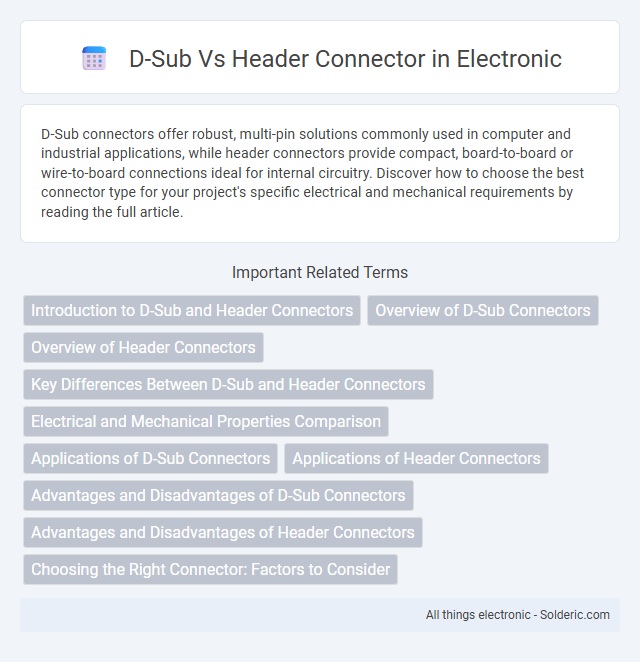 D-Sub Vs Header Connector in Electronic

D-Sub connectors offer robust, multi-pin solutions commonly used in computer and industrial applications, while header connectors provide compact, board-to-board or wire-to-board connections ideal for internal circuitry. Discover how to choose the best connector type for your project's specific electrical and mechanical requirements by reading the full article.

Important Related Terms

Introduction to D-Sub and Header Connectors

Overview of D-Sub Connectors

Overview of Header Connectors

Key Differences Between D-Sub and Header Connectors

Electrical and Mechanical Properties Comparison

Applications of D-Sub Connectors

Applications of Header Connectors

Advantages and Disadvantages of D-Sub Connectors

Advantages and Disadvantages of Header Connectors

Choosing the Right Connector: Factors to Consider

All things electronic - Solderic.com