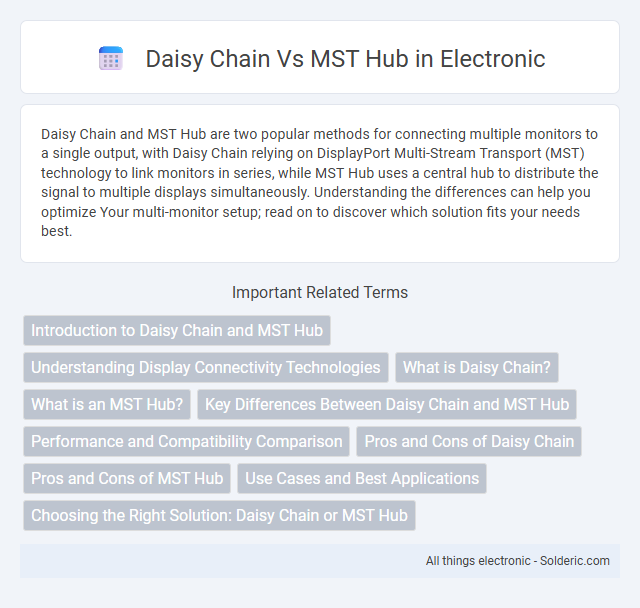 Daisy Chain Vs MST Hub in Electronic

Daisy Chain and MST Hub are two popular methods for connecting multiple monitors to a single output, with Daisy Chain relying on DisplayPort Multi-Stream Transport (MST) technology to link monitors in series, while MST Hub uses a central hub to distribute the signal to multiple displays simultaneously. Understanding the differences can help you optimize Your multi-monitor setup; read on to discover which solution fits your needs best.

Important Related Terms

Introduction to Daisy Chain and MST Hub

Understanding Display Connectivity Technologies

What is Daisy Chain?

What is an MST Hub?

Key Differences Between Daisy Chain and MST Hub

Performance and Compatibility Comparison

Pros and Cons of Daisy Chain

Pros and Cons of MST Hub

Use Cases and Best Applications

Choosing the Right Solution: Daisy Chain or MST Hub

All things electronic - Solderic.com