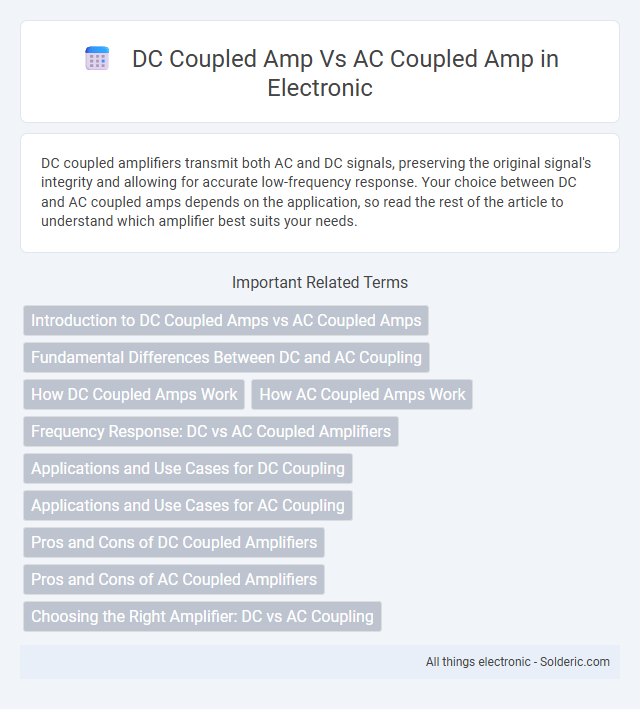 DC Coupled Amp Vs AC Coupled Amp in Electronic

DC coupled amplifiers transmit both AC and DC signals, preserving the original signal's integrity and allowing for accurate low-frequency response. Your choice between DC and AC coupled amps depends on the application, so read the rest of the article to understand which amplifier best suits your needs.

Important Related Terms

Introduction to DC Coupled Amps vs AC Coupled Amps

Fundamental Differences Between DC and AC Coupling

How DC Coupled Amps Work

How AC Coupled Amps Work

Frequency Response: DC vs AC Coupled Amplifiers

Applications and Use Cases for DC Coupling

Applications and Use Cases for AC Coupling

Pros and Cons of DC Coupled Amplifiers

Pros and Cons of AC Coupled Amplifiers

Choosing the Right Amplifier: DC vs AC Coupling

All things electronic - Solderic.com