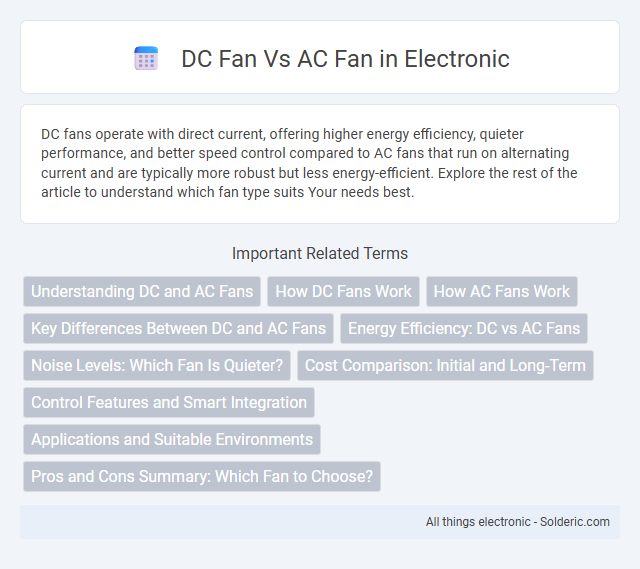 DC Fan Vs AC Fan in Electronic

DC fans operate with direct current, offering higher energy efficiency, quieter performance, and better speed control compared to AC fans that run on alternating current and are typically more robust but less energy-efficient. Explore the rest of the article to understand which fan type suits Your needs best.

Important Related Terms

Understanding DC and AC Fans

How DC Fans Work

How AC Fans Work

Key Differences Between DC and AC Fans

Energy Efficiency: DC vs AC Fans

Noise Levels: Which Fan Is Quieter?

Cost Comparison: Initial and Long-Term

Control Features and Smart Integration

Applications and Suitable Environments

Pros and Cons Summary: Which Fan to Choose?

All things electronic - Solderic.com