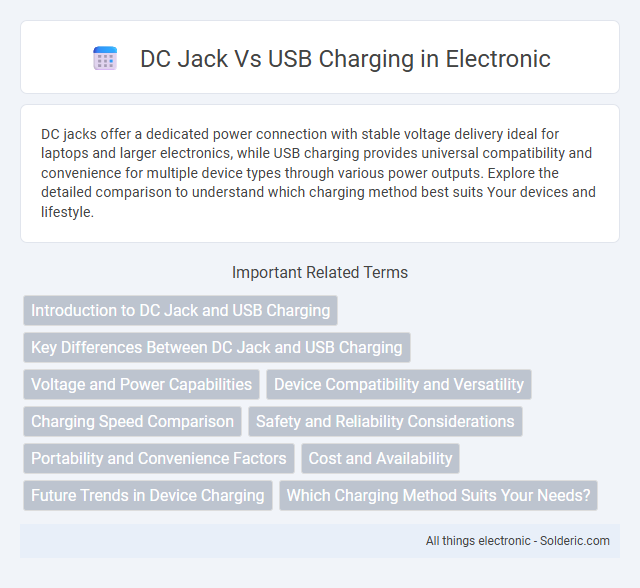 DC Jack Vs USB Charging in Electronic

DC jacks offer a dedicated power connection with stable voltage delivery ideal for laptops and larger electronics, while USB charging provides universal compatibility and convenience for multiple device types through various power outputs. Explore the detailed comparison to understand which charging method best suits Your devices and lifestyle.

Important Related Terms

Introduction to DC Jack and USB Charging

Key Differences Between DC Jack and USB Charging

Voltage and Power Capabilities

Device Compatibility and Versatility

Charging Speed Comparison

Safety and Reliability Considerations

Portability and Convenience Factors

Cost and Availability

Future Trends in Device Charging

Which Charging Method Suits Your Needs?

All things electronic - Solderic.com