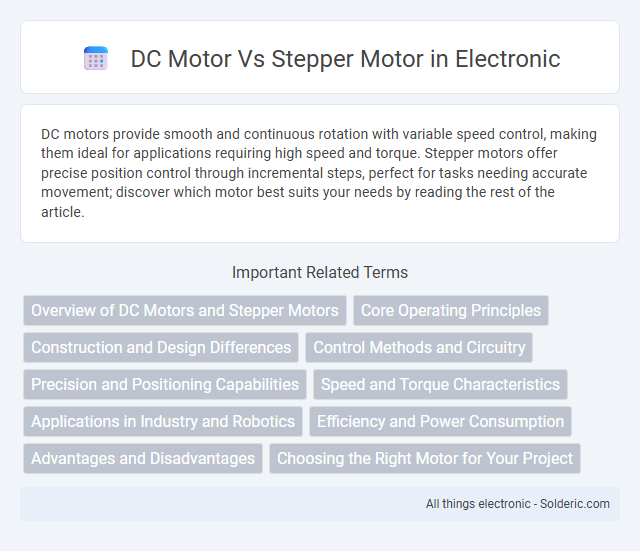 DC Motor Vs Stepper Motor in Electronic

DC motors provide smooth and continuous rotation with variable speed control, making them ideal for applications requiring high speed and torque. Stepper motors offer precise position control through incremental steps, perfect for tasks needing accurate movement; discover which motor best suits your needs by reading the rest of the article.

Important Related Terms

Overview of DC Motors and Stepper Motors
Core Operating Principles
Construction and Design Differences
Control Methods and Circuitry
Precision and Positioning Capabilities
Speed and Torque Characteristics
Applications in Industry and Robotics
Efficiency and Power Consumption
Advantages and Disadvantages
Choosing the Right Motor for Your Project

All things electronic - Solderic.com