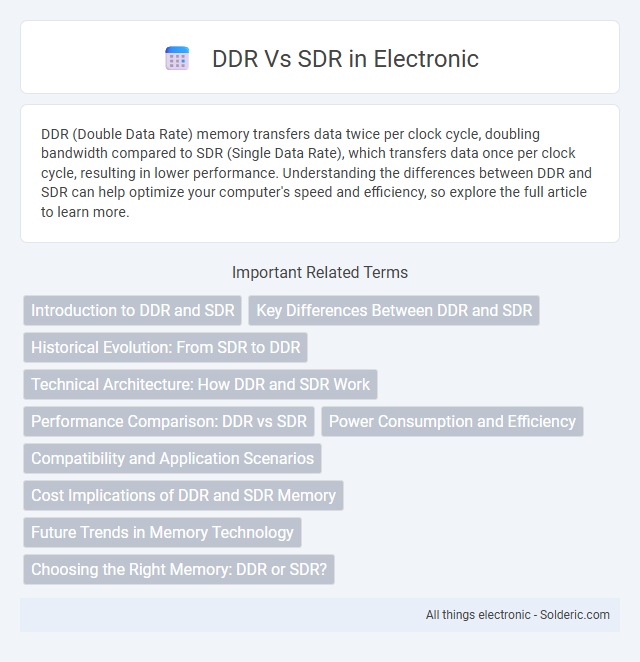 DDR Vs SDR in Electronic

DDR (Double Data Rate) memory transfers data twice per clock cycle, doubling bandwidth compared to SDR (Single Data Rate), which transfers data once per clock cycle, resulting in lower performance. Understanding the differences between DDR and SDR can help optimize your computer's speed and efficiency, so explore the full article to learn more.

Important Related Terms

Introduction to DDR and SDR

Key Differences Between DDR and SDR

Historical Evolution: From SDR to DDR

Technical Architecture: How DDR and SDR Work

Performance Comparison: DDR vs SDR

Power Consumption and Efficiency

Compatibility and Application Scenarios

Cost Implications of DDR and SDR Memory

Future Trends in Memory Technology

Choosing the Right Memory: DDR or SDR?

All things electronic - Solderic.com