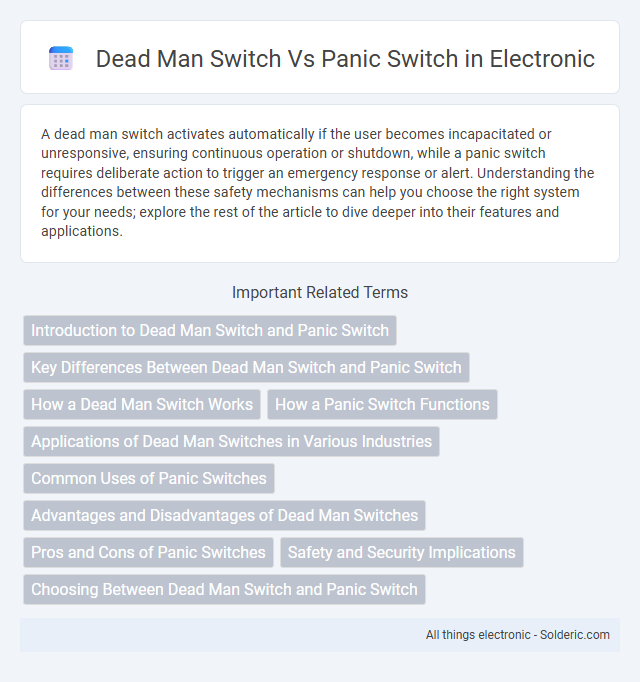 Dead Man Switch Vs Panic Switch in Electronic

A dead man switch activates automatically if the user becomes incapacitated or unresponsive, ensuring continuous operation or shutdown, while a panic switch requires deliberate action to trigger an emergency response or alert. Understanding the differences between these safety mechanisms can help you choose the right system for your needs; explore the rest of the article to dive deeper into their features and applications.

Important Related Terms

Introduction to Dead Man Switch and Panic Switch

Key Differences Between Dead Man Switch and Panic Switch

How a Dead Man Switch Works

How a Panic Switch Functions

Applications of Dead Man Switches in Various Industries

Common Uses of Panic Switches

Advantages and Disadvantages of Dead Man Switches

Pros and Cons of Panic Switches

Safety and Security Implications

Choosing Between Dead Man Switch and Panic Switch

All things electronic - Solderic.com