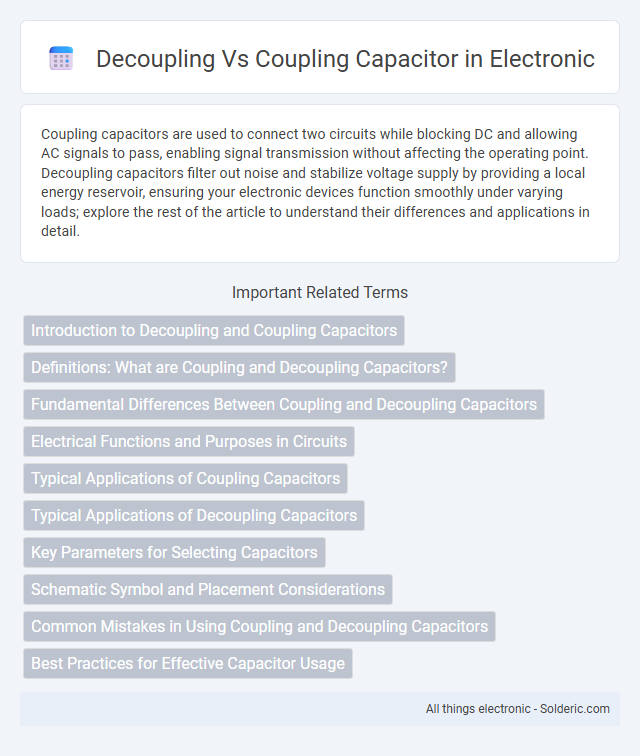 Decoupling Vs Coupling Capacitor in Electronic

Coupling capacitors are used to connect two circuits while blocking DC and allowing AC signals to pass, enabling signal transmission without affecting the operating point. Decoupling capacitors filter out noise and stabilize voltage supply by providing a local energy reservoir, ensuring your electronic devices function smoothly under varying loads; explore the rest of the article to understand their differences and applications in detail.

Important Related Terms

Introduction to Decoupling and Coupling Capacitors

Definitions: What are Coupling and Decoupling Capacitors?

Fundamental Differences Between Coupling and Decoupling Capacitors

Electrical Functions and Purposes in Circuits

Typical Applications of Coupling Capacitors

Typical Applications of Decoupling Capacitors

Key Parameters for Selecting Capacitors

Schematic Symbol and Placement Considerations

Common Mistakes in Using Coupling and Decoupling Capacitors

Best Practices for Effective Capacitor Usage

All things electronic - Solderic.com