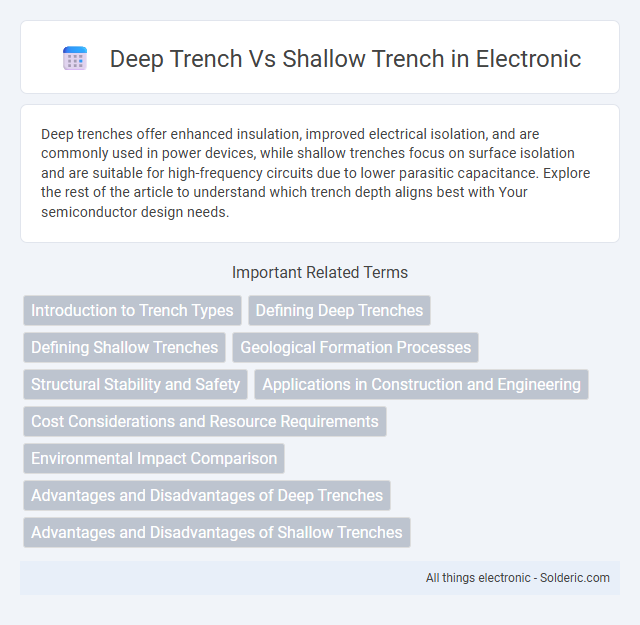 Deep Trench Vs Shallow Trench in Electronic

Deep trenches offer enhanced insulation, improved electrical isolation, and are commonly used in power devices, while shallow trenches focus on surface isolation and are suitable for high-frequency circuits due to lower parasitic capacitance. Explore the rest of the article to understand which trench depth aligns best with Your semiconductor design needs.

Important Related Terms

Introduction to Trench Types

Defining Deep Trenches

Defining Shallow Trenches

Geological Formation Processes

Structural Stability and Safety

Applications in Construction and Engineering

Cost Considerations and Resource Requirements

Environmental Impact Comparison

Advantages and Disadvantages of Deep Trenches

Advantages and Disadvantages of Shallow Trenches

All things electronic - Solderic.com