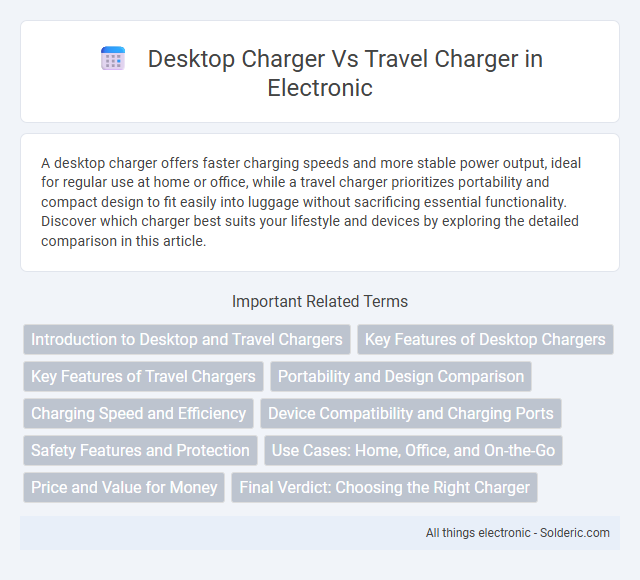 Desktop Charger Vs Travel Charger in Electronic

A desktop charger offers faster charging speeds and more stable power output, ideal for regular use at home or office, while a travel charger prioritizes portability and compact design to fit easily into luggage without sacrificing essential functionality. Discover which charger best suits your lifestyle and devices by exploring the detailed comparison in this article.

Important Related Terms

Introduction to Desktop and Travel Chargers
Key Features of Desktop Chargers
Key Features of Travel Chargers
Portability and Design Comparison
Charging Speed and Efficiency
Device Compatibility and Charging Ports
Safety Features and Protection
Use Cases: Home, Office, and On-the-Go
Price and Value for Money
Final Verdict: Choosing the Right Charger

All things electronic - Solderic.com