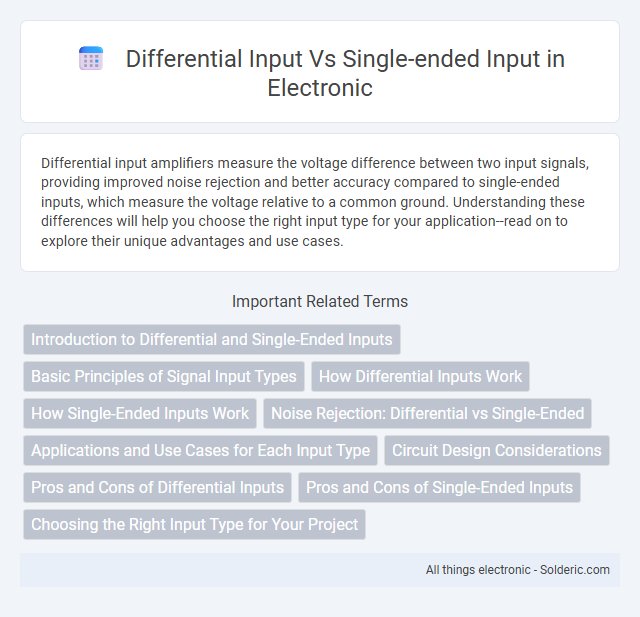 Differential Input Vs Single-ended Input in Electronic

Differential input amplifiers measure the voltage difference between two input signals, providing improved noise rejection and better accuracy compared to single-ended inputs, which measure the voltage relative to a common ground. Understanding these differences will help you choose the right input type for your application--read on to explore their unique advantages and use cases.

Important Related Terms

Introduction to Differential and Single-Ended Inputs

Basic Principles of Signal Input Types

How Differential Inputs Work

How Single-Ended Inputs Work

Noise Rejection: Differential vs Single-Ended

Applications and Use Cases for Each Input Type

Circuit Design Considerations

Pros and Cons of Differential Inputs

Pros and Cons of Single-Ended Inputs

Choosing the Right Input Type for Your Project

All things electronic - Solderic.com