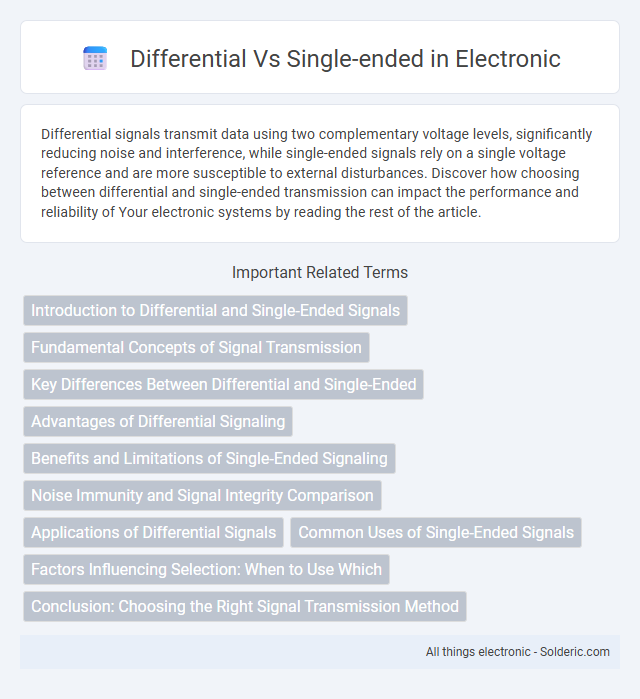 Differential Vs Single-ended in Electronic

Differential signals transmit data using two complementary voltage levels, significantly reducing noise and interference, while single-ended signals rely on a single voltage reference and are more susceptible to external disturbances. Discover how choosing between differential and single-ended transmission can impact the performance and reliability of Your electronic systems by reading the rest of the article.

Important Related Terms

Introduction to Differential and Single-Ended Signals

Fundamental Concepts of Signal Transmission

Key Differences Between Differential and Single-Ended

Advantages of Differential Signaling

Benefits and Limitations of Single-Ended Signaling

Noise Immunity and Signal Integrity Comparison

Applications of Differential Signals

Common Uses of Single-Ended Signals

Factors Influencing Selection: When to Use Which

Conclusion: Choosing the Right Signal Transmission Method

All things electronic - Solderic.com