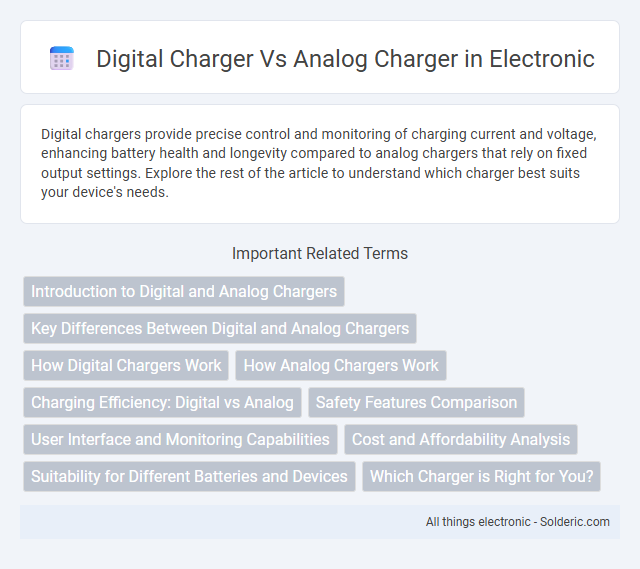 Digital Charger Vs Analog Charger in Electronic

Digital chargers provide precise control and monitoring of charging current and voltage, enhancing battery health and longevity compared to analog chargers that rely on fixed output settings. Explore the rest of the article to understand which charger best suits your device's needs.

Important Related Terms

Introduction to Digital and Analog Chargers

Key Differences Between Digital and Analog Chargers

How Digital Chargers Work

How Analog Chargers Work

Charging Efficiency: Digital vs Analog

Safety Features Comparison

User Interface and Monitoring Capabilities

Cost and Affordability Analysis

Suitability for Different Batteries and Devices

Which Charger is Right for You?

All things electronic - Solderic.com