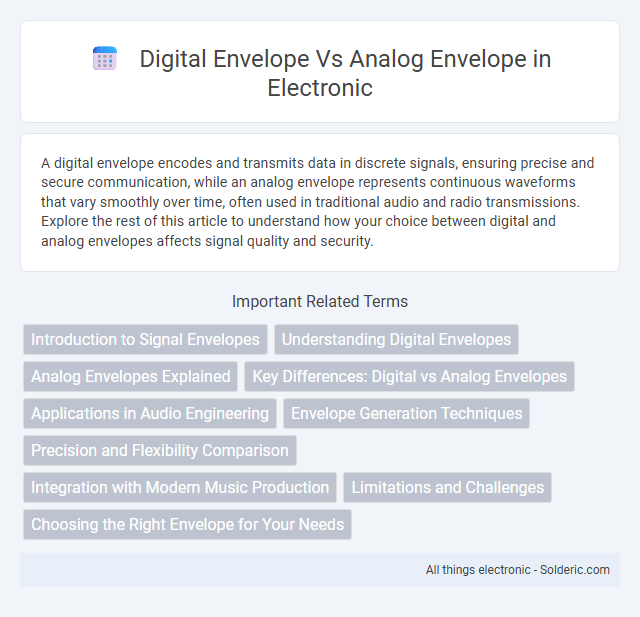 Digital Envelope Vs Analog Envelope in Electronic

A digital envelope encodes and transmits data in discrete signals, ensuring precise and secure communication, while an analog envelope represents continuous waveforms that vary smoothly over time, often used in traditional audio and radio transmissions. Explore the rest of this article to understand how your choice between digital and analog envelopes affects signal quality and security.

Important Related Terms

Introduction to Signal Envelopes
Understanding Digital Envelopes
Analog Envelopes Explained
Key Differences: Digital vs Analog Envelopes
Applications in Audio Engineering
Envelope Generation Techniques
Precision and Flexibility Comparison
Integration with Modern Music Production
Limitations and Challenges
Choosing the Right Envelope for Your Needs

All things electronic - Solderic.com