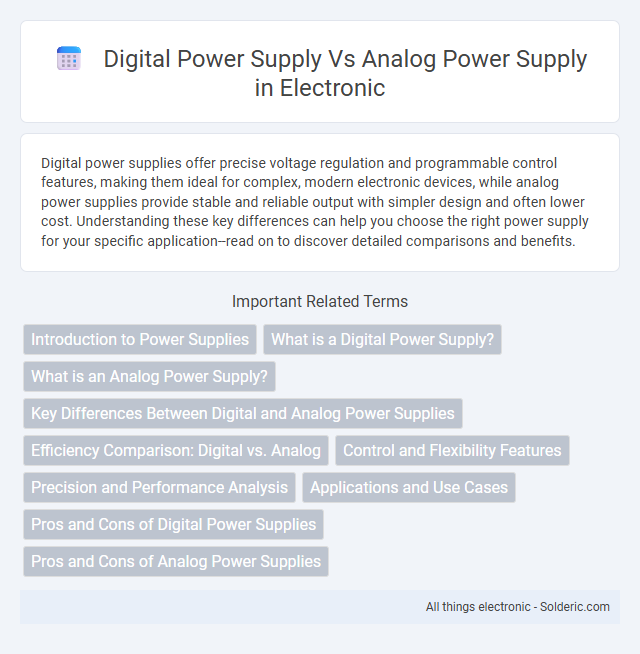 Digital Power Supply Vs Analog Power Supply in Electronic

Digital power supplies offer precise voltage regulation and programmable control features, making them ideal for complex, modern electronic devices, while analog power supplies provide stable and reliable output with simpler design and often lower cost. Understanding these key differences can help you choose the right power supply for your specific application--read on to discover detailed comparisons and benefits.

Important Related Terms

Introduction to Power Supplies

What is a Digital Power Supply?

What is an Analog Power Supply?

Key Differences Between Digital and Analog Power Supplies

Efficiency Comparison: Digital vs. Analog

Control and Flexibility Features

Precision and Performance Analysis

Applications and Use Cases

Pros and Cons of Digital Power Supplies

Pros and Cons of Analog Power Supplies

All things electronic - Solderic.com