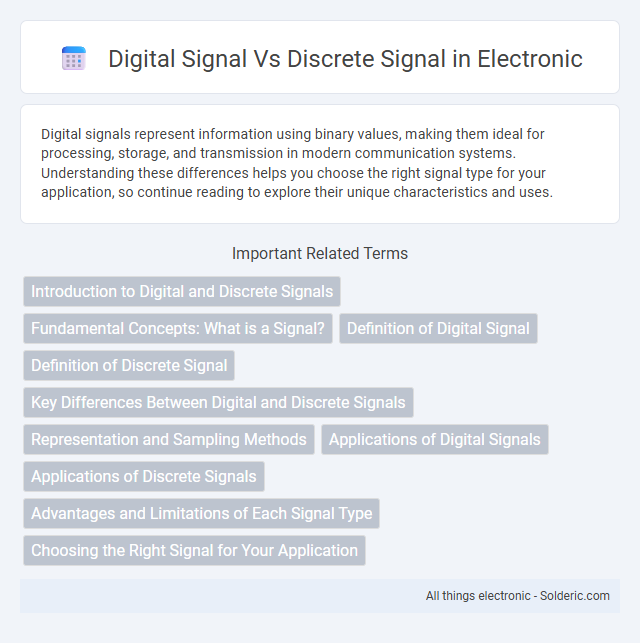 Digital Signal Vs Discrete Signal in Electronic

Digital signals represent information using binary values, making them ideal for processing, storage, and transmission in modern communication systems. Understanding these differences helps you choose the right signal type for your application, so continue reading to explore their unique characteristics and uses.

Important Related Terms

Introduction to Digital and Discrete Signals

Fundamental Concepts: What is a Signal?

Definition of Digital Signal

Definition of Discrete Signal

Key Differences Between Digital and Discrete Signals

Representation and Sampling Methods

Applications of Digital Signals

Applications of Discrete Signals

Advantages and Limitations of Each Signal Type

Choosing the Right Signal for Your Application

All things electronic - Solderic.com