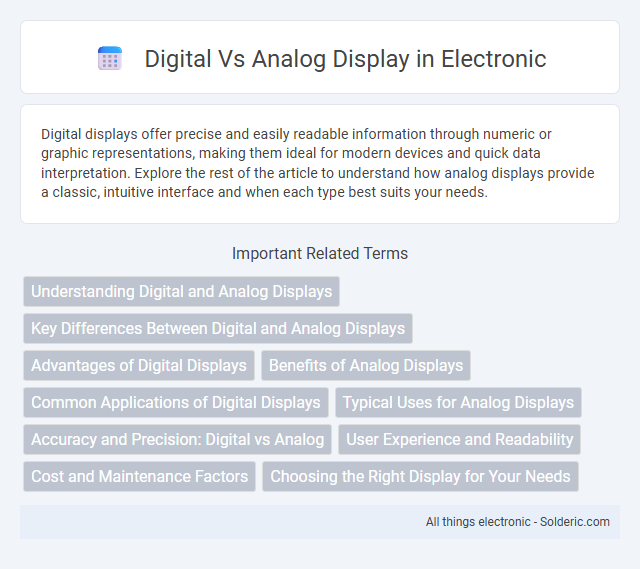 Digital Vs Analog Display in Electronic

Digital displays offer precise and easily readable information through numeric or graphic representations, making them ideal for modern devices and quick data interpretation. Explore the rest of the article to understand how analog displays provide a classic, intuitive interface and when each type best suits your needs.

Important Related Terms

Understanding Digital and Analog Displays

Key Differences Between Digital and Analog Displays

Advantages of Digital Displays

Benefits of Analog Displays

Common Applications of Digital Displays

Typical Uses for Analog Displays

Accuracy and Precision: Digital vs Analog

User Experience and Readability

Cost and Maintenance Factors

Choosing the Right Display for Your Needs

All things electronic - Solderic.com