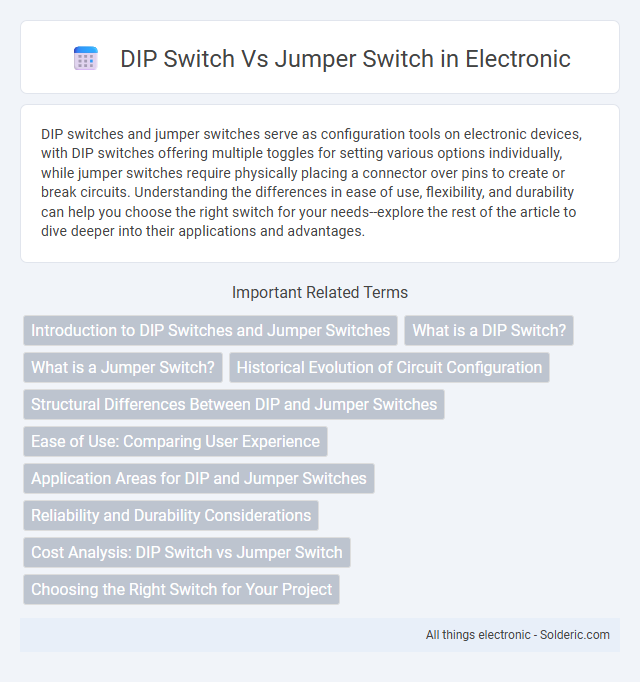 DIP Switch Vs Jumper Switch in Electronic

DIP switches and jumper switches serve as configuration tools on electronic devices, with DIP switches offering multiple toggles for setting various options individually, while jumper switches require physically placing a connector over pins to create or break circuits. Understanding the differences in ease of use, flexibility, and durability can help you choose the right switch for your needs--explore the rest of the article to dive deeper into their applications and advantages.

Important Related Terms

Introduction to DIP Switches and Jumper Switches

What is a DIP Switch?

What is a Jumper Switch?

Historical Evolution of Circuit Configuration

Structural Differences Between DIP and Jumper Switches

Ease of Use: Comparing User Experience

Application Areas for DIP and Jumper Switches

Reliability and Durability Considerations

Cost Analysis: DIP Switch vs Jumper Switch

Choosing the Right Switch for Your Project

All things electronic - Solderic.com