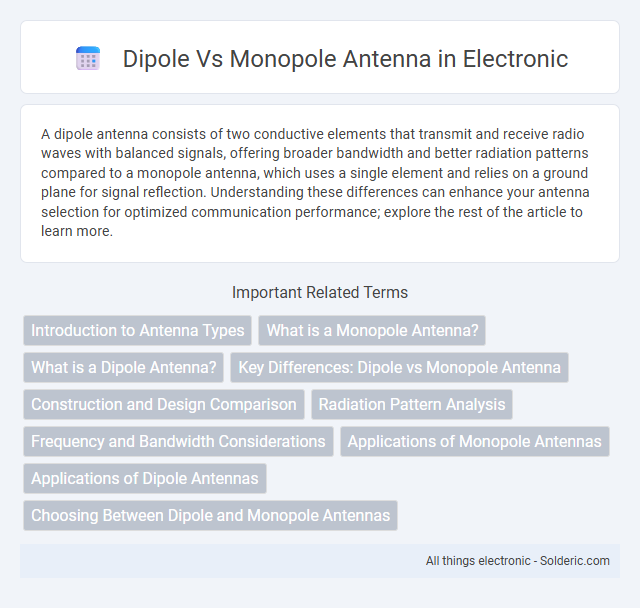 Dipole Vs Monopole Antenna in Electronic

A dipole antenna consists of two conductive elements that transmit and receive radio waves with balanced signals, offering broader bandwidth and better radiation patterns compared to a monopole antenna, which uses a single element and relies on a ground plane for signal reflection. Understanding these differences can enhance your antenna selection for optimized communication performance; explore the rest of the article to learn more.

Important Related Terms

Introduction to Antenna Types

What is a Monopole Antenna?

What is a Dipole Antenna?

Key Differences: Dipole vs Monopole Antenna

Construction and Design Comparison

Radiation Pattern Analysis

Frequency and Bandwidth Considerations

Applications of Monopole Antennas

Applications of Dipole Antennas

Choosing Between Dipole and Monopole Antennas

All things electronic - Solderic.com