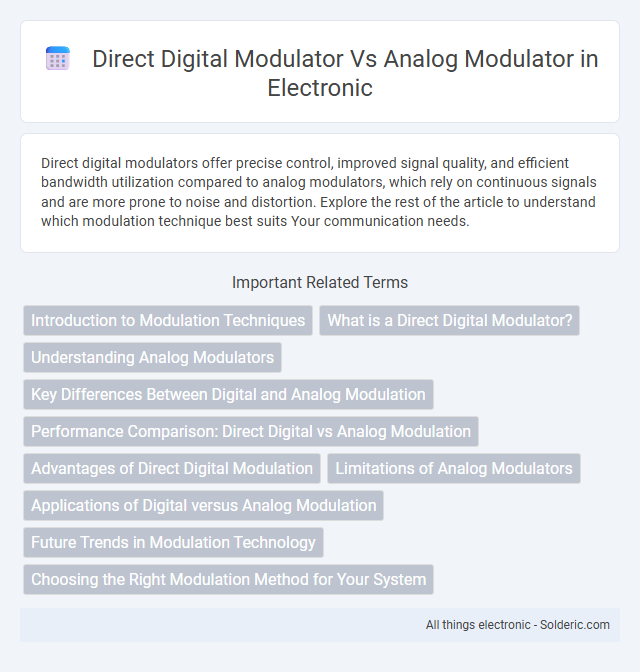 Direct Digital Modulator Vs Analog Modulator in Electronic

Direct digital modulators offer precise control, improved signal quality, and efficient bandwidth utilization compared to analog modulators, which rely on continuous signals and are more prone to noise and distortion. Explore the rest of the article to understand which modulation technique best suits Your communication needs.

Important Related Terms

Introduction to Modulation Techniques

What is a Direct Digital Modulator?

Understanding Analog Modulators

Key Differences Between Digital and Analog Modulation

Performance Comparison: Direct Digital vs Analog Modulation

Advantages of Direct Digital Modulation

Limitations of Analog Modulators

Applications of Digital versus Analog Modulation

Future Trends in Modulation Technology

Choosing the Right Modulation Method for Your System

All things electronic - Solderic.com