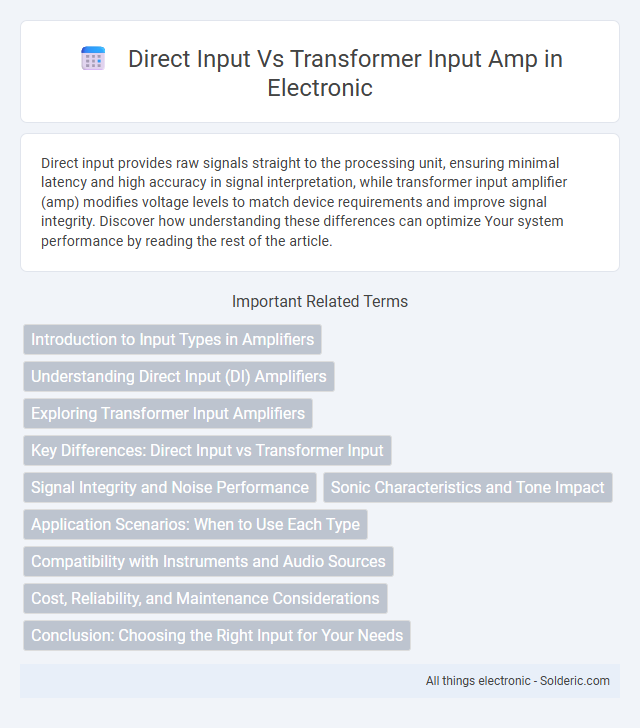 Direct Input Vs Transformer Input Amp in Electronic

Direct input provides raw signals straight to the processing unit, ensuring minimal latency and high accuracy in signal interpretation, while transformer input amplifier (amp) modifies voltage levels to match device requirements and improve signal integrity. Discover how understanding these differences can optimize Your system performance by reading the rest of the article.

Important Related Terms

Introduction to Input Types in Amplifiers

Understanding Direct Input (DI) Amplifiers

Exploring Transformer Input Amplifiers

Key Differences: Direct Input vs Transformer Input

Signal Integrity and Noise Performance

Sonic Characteristics and Tone Impact

Application Scenarios: When to Use Each Type

Compatibility with Instruments and Audio Sources

Cost, Reliability, and Maintenance Considerations

Conclusion: Choosing the Right Input for Your Needs

All things electronic - Solderic.com