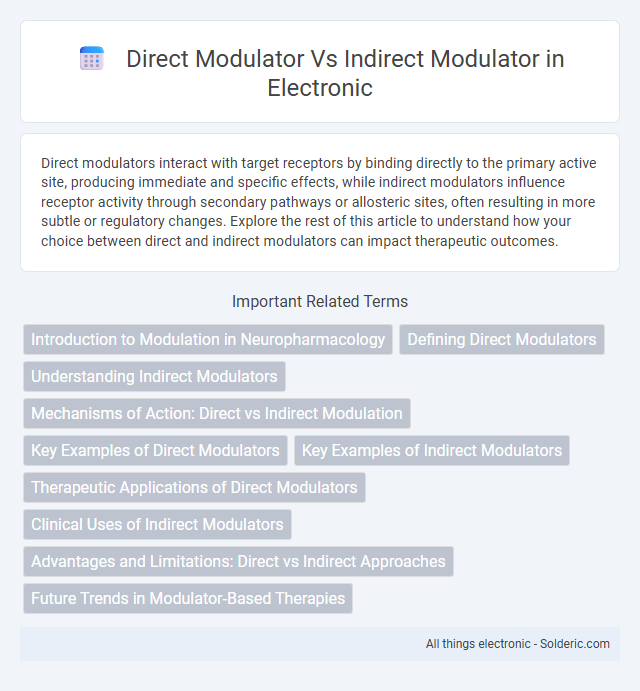 Direct Modulator Vs Indirect Modulator in Electronic

Direct modulators interact with target receptors by binding directly to the primary active site, producing immediate and specific effects, while indirect modulators influence receptor activity through secondary pathways or allosteric sites, often resulting in more subtle or regulatory changes. Explore the rest of this article to understand how your choice between direct and indirect modulators can impact therapeutic outcomes.

Important Related Terms

Introduction to Modulation in Neuropharmacology

Defining Direct Modulators

Understanding Indirect Modulators

Mechanisms of Action: Direct vs Indirect Modulation

Key Examples of Direct Modulators

Key Examples of Indirect Modulators

Therapeutic Applications of Direct Modulators

Clinical Uses of Indirect Modulators

Advantages and Limitations: Direct vs Indirect Approaches

Future Trends in Modulator-Based Therapies

All things electronic - Solderic.com