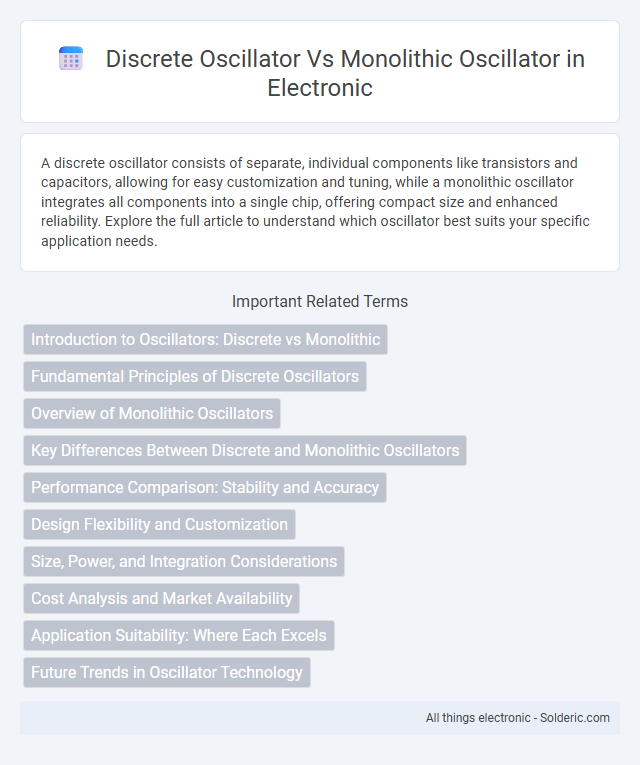 Discrete Oscillator Vs Monolithic Oscillator in Electronic

A discrete oscillator consists of separate, individual components like transistors and capacitors, allowing for easy customization and tuning, while a monolithic oscillator integrates all components into a single chip, offering compact size and enhanced reliability. Explore the full article to understand which oscillator best suits your specific application needs.

Important Related Terms

Introduction to Oscillators: Discrete vs Monolithic

Fundamental Principles of Discrete Oscillators

Overview of Monolithic Oscillators

Key Differences Between Discrete and Monolithic Oscillators

Performance Comparison: Stability and Accuracy

Design Flexibility and Customization

Size, Power, and Integration Considerations

Cost Analysis and Market Availability

Application Suitability: Where Each Excels

Future Trends in Oscillator Technology

All things electronic - Solderic.com