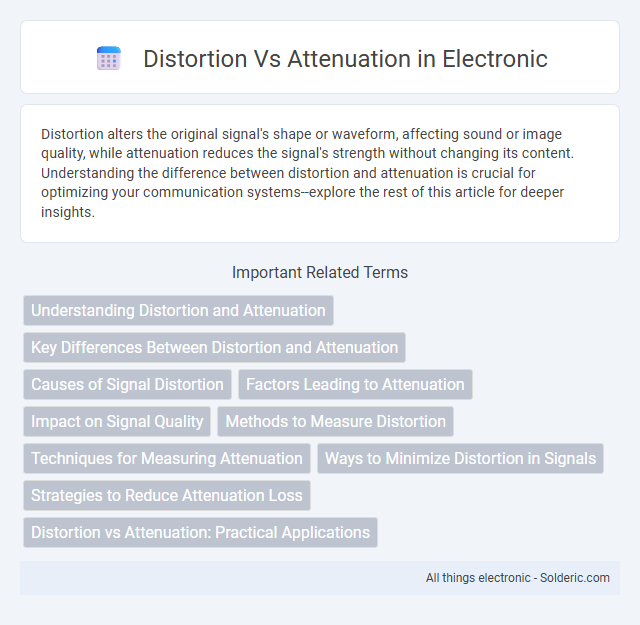 Distortion Vs Attenuation in Electronic

Distortion alters the original signal's shape or waveform, affecting sound or image quality, while attenuation reduces the signal's strength without changing its content. Understanding the difference between distortion and attenuation is crucial for optimizing your communication systems--explore the rest of this article for deeper insights.

Important Related Terms

Understanding Distortion and Attenuation

Key Differences Between Distortion and Attenuation

Causes of Signal Distortion

Factors Leading to Attenuation

Impact on Signal Quality

Methods to Measure Distortion

Techniques for Measuring Attenuation

Ways to Minimize Distortion in Signals

Strategies to Reduce Attenuation Loss

Distortion vs Attenuation: Practical Applications

All things electronic - Solderic.com