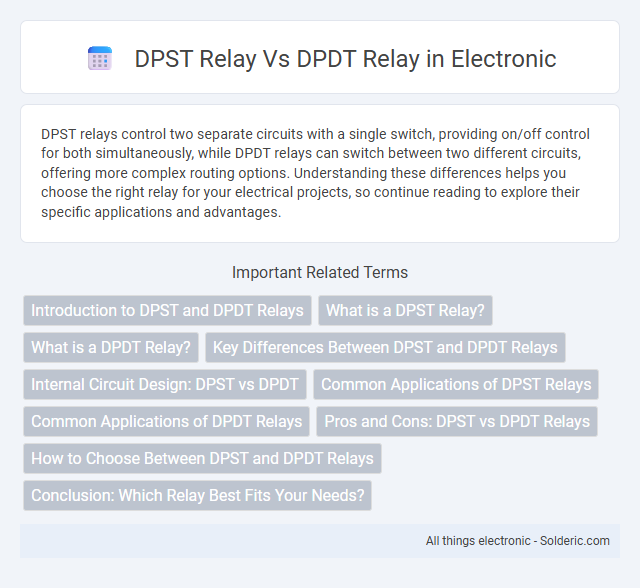 DPST Relay Vs DPDT Relay in Electronic

DPST relays control two separate circuits with a single switch, providing on/off control for both simultaneously, while DPDT relays can switch between two different circuits, offering more complex routing options. Understanding these differences helps you choose the right relay for your electrical projects, so continue reading to explore their specific applications and advantages.

Important Related Terms

Introduction to DPST and DPDT Relays
What is a DPST Relay?
What is a DPDT Relay?
Key Differences Between DPST and DPDT Relays
Internal Circuit Design: DPST vs DPDT
Common Applications of DPST Relays
Common Applications of DPDT Relays
Pros and Cons: DPST vs DPDT Relays
How to Choose Between DPST and DPDT Relays
Conclusion: Which Relay Best Fits Your Needs?

All things electronic - Solderic.com