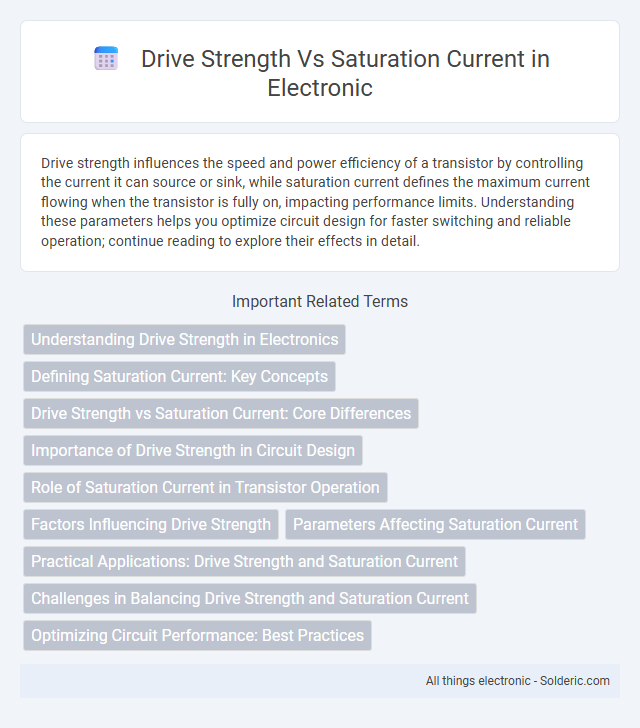 Drive Strength Vs Saturation Current in Electronic

Drive strength influences the speed and power efficiency of a transistor by controlling the current it can source or sink, while saturation current defines the maximum current flowing when the transistor is fully on, impacting performance limits. Understanding these parameters helps you optimize circuit design for faster switching and reliable operation; continue reading to explore their effects in detail.

Important Related Terms

Understanding Drive Strength in Electronics

Defining Saturation Current: Key Concepts

Drive Strength vs Saturation Current: Core Differences

Importance of Drive Strength in Circuit Design

Role of Saturation Current in Transistor Operation

Factors Influencing Drive Strength

Parameters Affecting Saturation Current

Practical Applications: Drive Strength and Saturation Current

Challenges in Balancing Drive Strength and Saturation Current

Optimizing Circuit Performance: Best Practices

All things electronic - Solderic.com