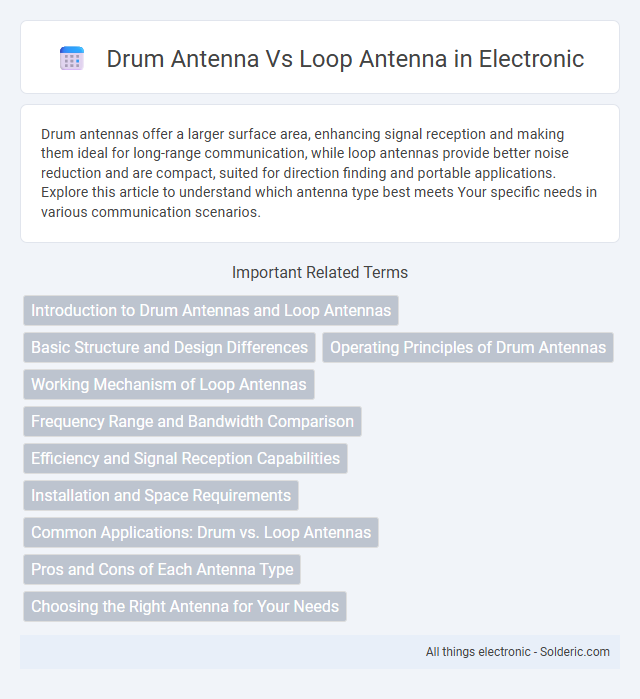 Drum Antenna Vs Loop Antenna in Electronic

Drum antennas offer a larger surface area, enhancing signal reception and making them ideal for long-range communication, while loop antennas provide better noise reduction and are compact, suited for direction finding and portable applications. Explore this article to understand which antenna type best meets Your specific needs in various communication scenarios.

Important Related Terms

Introduction to Drum Antennas and Loop Antennas

Basic Structure and Design Differences

Operating Principles of Drum Antennas

Working Mechanism of Loop Antennas

Frequency Range and Bandwidth Comparison

Efficiency and Signal Reception Capabilities

Installation and Space Requirements

Common Applications: Drum vs. Loop Antennas

Pros and Cons of Each Antenna Type

Choosing the Right Antenna for Your Needs

All things electronic - Solderic.com