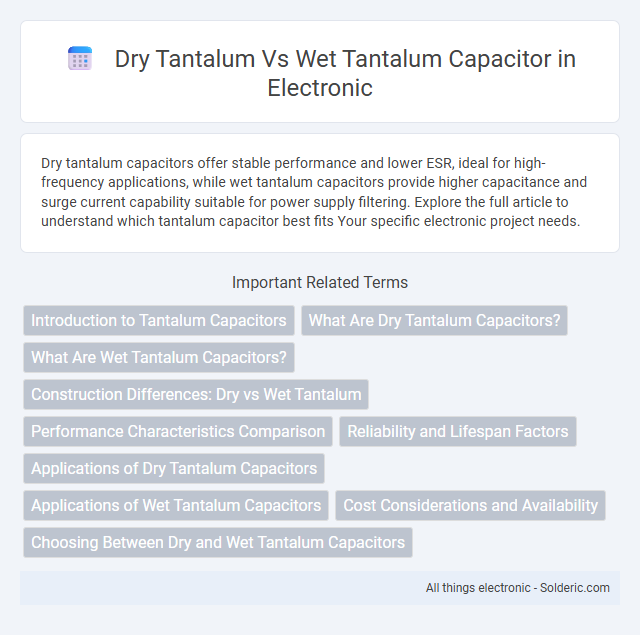 Dry Tantalum Vs Wet Tantalum Capacitor in Electronic

Dry tantalum capacitors offer stable performance and lower ESR, ideal for high-frequency applications, while wet tantalum capacitors provide higher capacitance and surge current capability suitable for power supply filtering. Explore the full article to understand which tantalum capacitor best fits Your specific electronic project needs.

Important Related Terms

Introduction to Tantalum Capacitors

What Are Dry Tantalum Capacitors?

What Are Wet Tantalum Capacitors?

Construction Differences: Dry vs Wet Tantalum

Performance Characteristics Comparison

Reliability and Lifespan Factors

Applications of Dry Tantalum Capacitors

Applications of Wet Tantalum Capacitors

Cost Considerations and Availability

Choosing Between Dry and Wet Tantalum Capacitors

All things electronic - Solderic.com