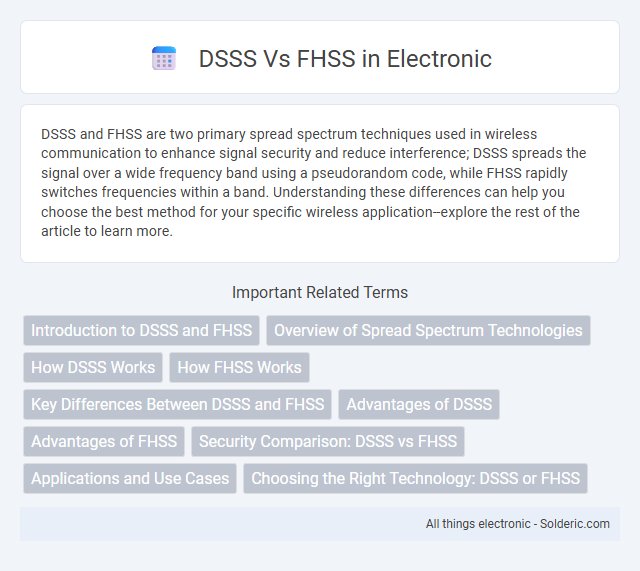 DSSS Vs FHSS in Electronic

DSSS and FHSS are two primary spread spectrum techniques used in wireless communication to enhance signal security and reduce interference; DSSS spreads the signal over a wide frequency band using a pseudorandom code, while FHSS rapidly switches frequencies within a band. Understanding these differences can help you choose the best method for your specific wireless application--explore the rest of the article to learn more.

Important Related Terms

Introduction to DSSS and FHSS
Overview of Spread Spectrum Technologies
How DSSS Works
How FHSS Works
Key Differences Between DSSS and FHSS
Advantages of DSSS
Advantages of FHSS
Security Comparison: DSSS vs FHSS
Applications and Use Cases
Choosing the Right Technology: DSSS or FHSS

All things electronic - Solderic.com