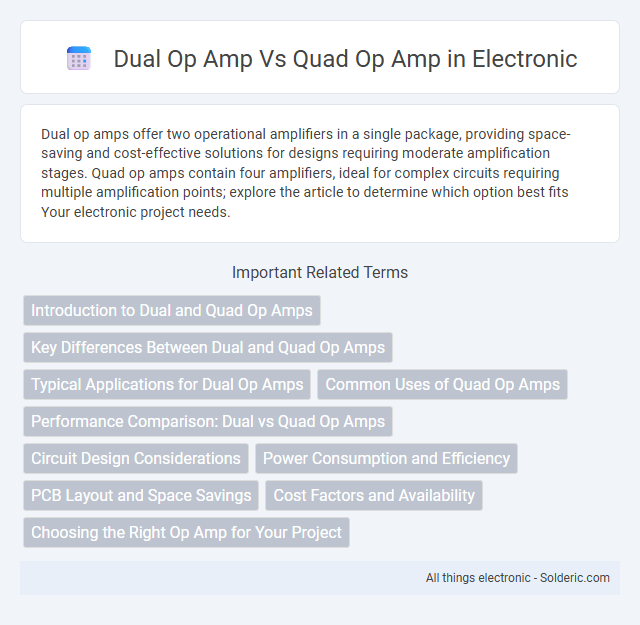 Dual Op Amp Vs Quad Op Amp in Electronic

Dual op amps offer two operational amplifiers in a single package, providing space-saving and cost-effective solutions for designs requiring moderate amplification stages. Quad op amps contain four amplifiers, ideal for complex circuits requiring multiple amplification points; explore the article to determine which option best fits Your electronic project needs.

Important Related Terms

Introduction to Dual and Quad Op Amps

Key Differences Between Dual and Quad Op Amps

Typical Applications for Dual Op Amps

Common Uses of Quad Op Amps

Performance Comparison: Dual vs Quad Op Amps

Circuit Design Considerations

Power Consumption and Efficiency

PCB Layout and Space Savings

Cost Factors and Availability

Choosing the Right Op Amp for Your Project

All things electronic - Solderic.com