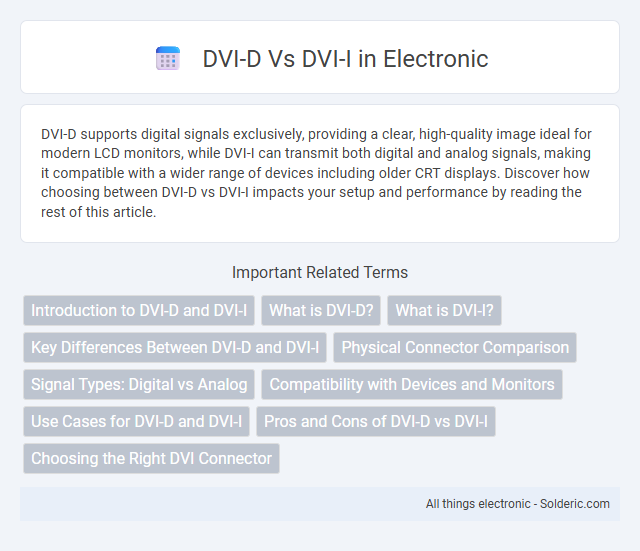 DVI-D Vs DVI-I in Electronic

DVI-D supports digital signals exclusively, providing a clear, high-quality image ideal for modern LCD monitors, while DVI-I can transmit both digital and analog signals, making it compatible with a wider range of devices including older CRT displays. Discover how choosing between DVI-D vs DVI-I impacts your setup and performance by reading the rest of this article.

Important Related Terms

Introduction to DVI-D and DVI-I

What is DVI-D?

What is DVI-I?

Key Differences Between DVI-D and DVI-I

Physical Connector Comparison

Signal Types: Digital vs Analog

Compatibility with Devices and Monitors

Use Cases for DVI-D and DVI-I

Pros and Cons of DVI-D vs DVI-I

Choosing the Right DVI Connector

All things electronic - Solderic.com