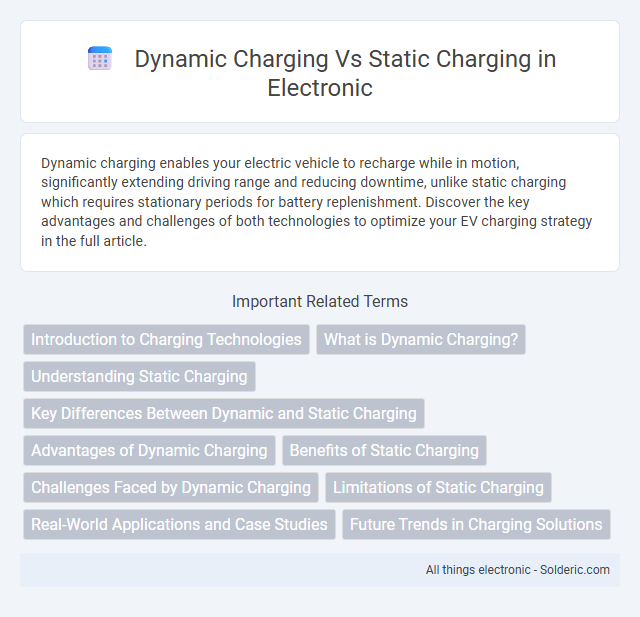 Dynamic Charging Vs Static Charging in Electronic

Dynamic charging enables your electric vehicle to recharge while in motion, significantly extending driving range and reducing downtime, unlike static charging which requires stationary periods for battery replenishment. Discover the key advantages and challenges of both technologies to optimize your EV charging strategy in the full article.

Important Related Terms

Introduction to Charging Technologies

What is Dynamic Charging?

Understanding Static Charging

Key Differences Between Dynamic and Static Charging

Advantages of Dynamic Charging

Benefits of Static Charging

Challenges Faced by Dynamic Charging

Limitations of Static Charging

Real-World Applications and Case Studies

Future Trends in Charging Solutions

All things electronic - Solderic.com