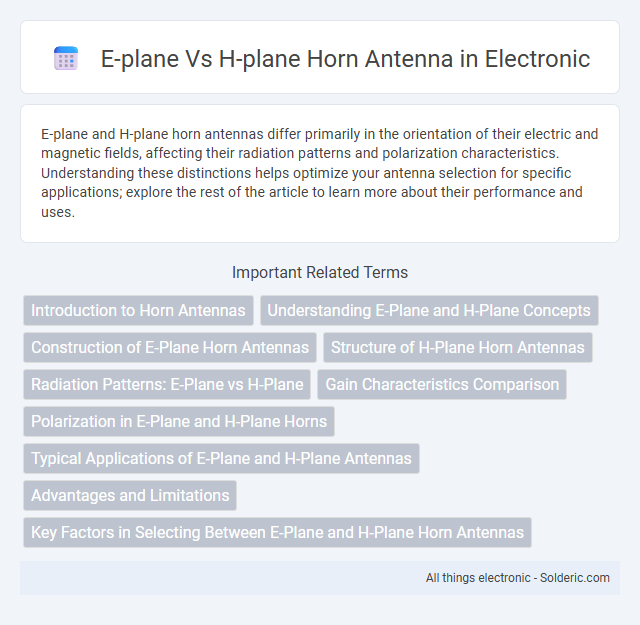 E-plane Vs H-plane Horn Antenna in Electronic

E-plane and H-plane horn antennas differ primarily in the orientation of their electric and magnetic fields, affecting their radiation patterns and polarization characteristics. Understanding these distinctions helps optimize your antenna selection for specific applications; explore the rest of the article to learn more about their performance and uses.

Important Related Terms

Introduction to Horn Antennas

Understanding E-Plane and H-Plane Concepts

Construction of E-Plane Horn Antennas

Structure of H-Plane Horn Antennas

Radiation Patterns: E-Plane vs H-Plane

Gain Characteristics Comparison

Polarization in E-Plane and H-Plane Horns

Typical Applications of E-Plane and H-Plane Antennas

Advantages and Limitations

Key Factors in Selecting Between E-Plane and H-Plane Horn Antennas

All things electronic - Solderic.com