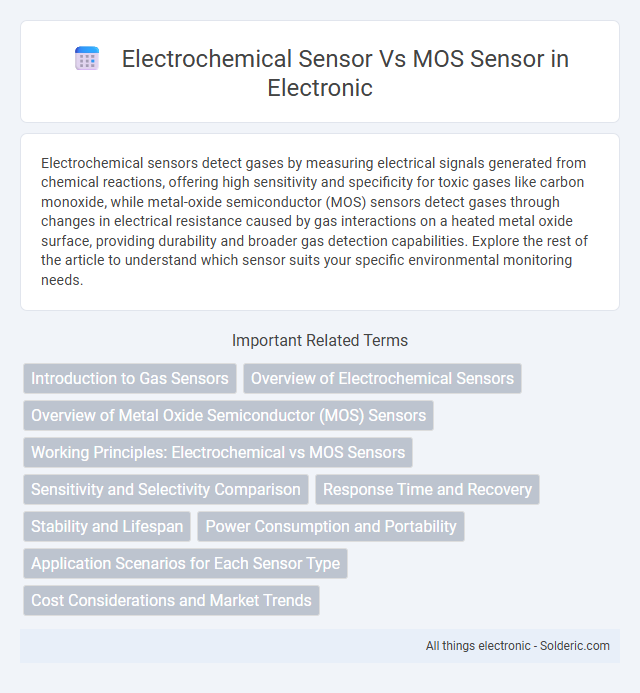 Electrochemical Sensor Vs MOS Sensor in Electronic

Electrochemical sensors detect gases by measuring electrical signals generated from chemical reactions, offering high sensitivity and specificity for toxic gases like carbon monoxide, while metal-oxide semiconductor (MOS) sensors detect gases through changes in electrical resistance caused by gas interactions on a heated metal oxide surface, providing durability and broader gas detection capabilities. Explore the rest of the article to understand which sensor suits your specific environmental monitoring needs.

Important Related Terms

Introduction to Gas Sensors

Overview of Electrochemical Sensors

Overview of Metal Oxide Semiconductor (MOS) Sensors

Working Principles: Electrochemical vs MOS Sensors

Sensitivity and Selectivity Comparison

Response Time and Recovery

Stability and Lifespan

Power Consumption and Portability

Application Scenarios for Each Sensor Type

Cost Considerations and Market Trends

All things electronic - Solderic.com